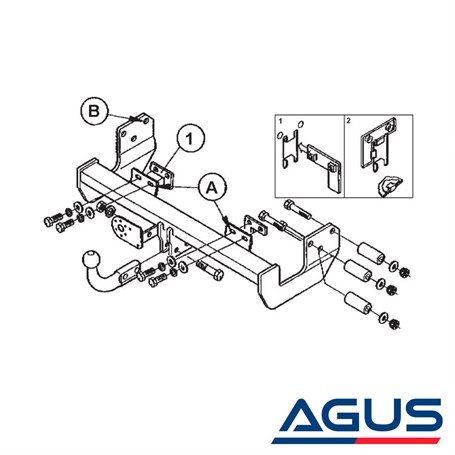 B
1
A
1
2
AGUS