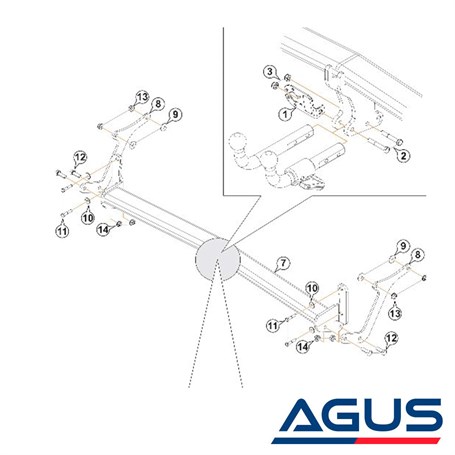 3
1
2
13
8
9
12
10
11
14
7
9
8
10
13
11
14
12
AGUS